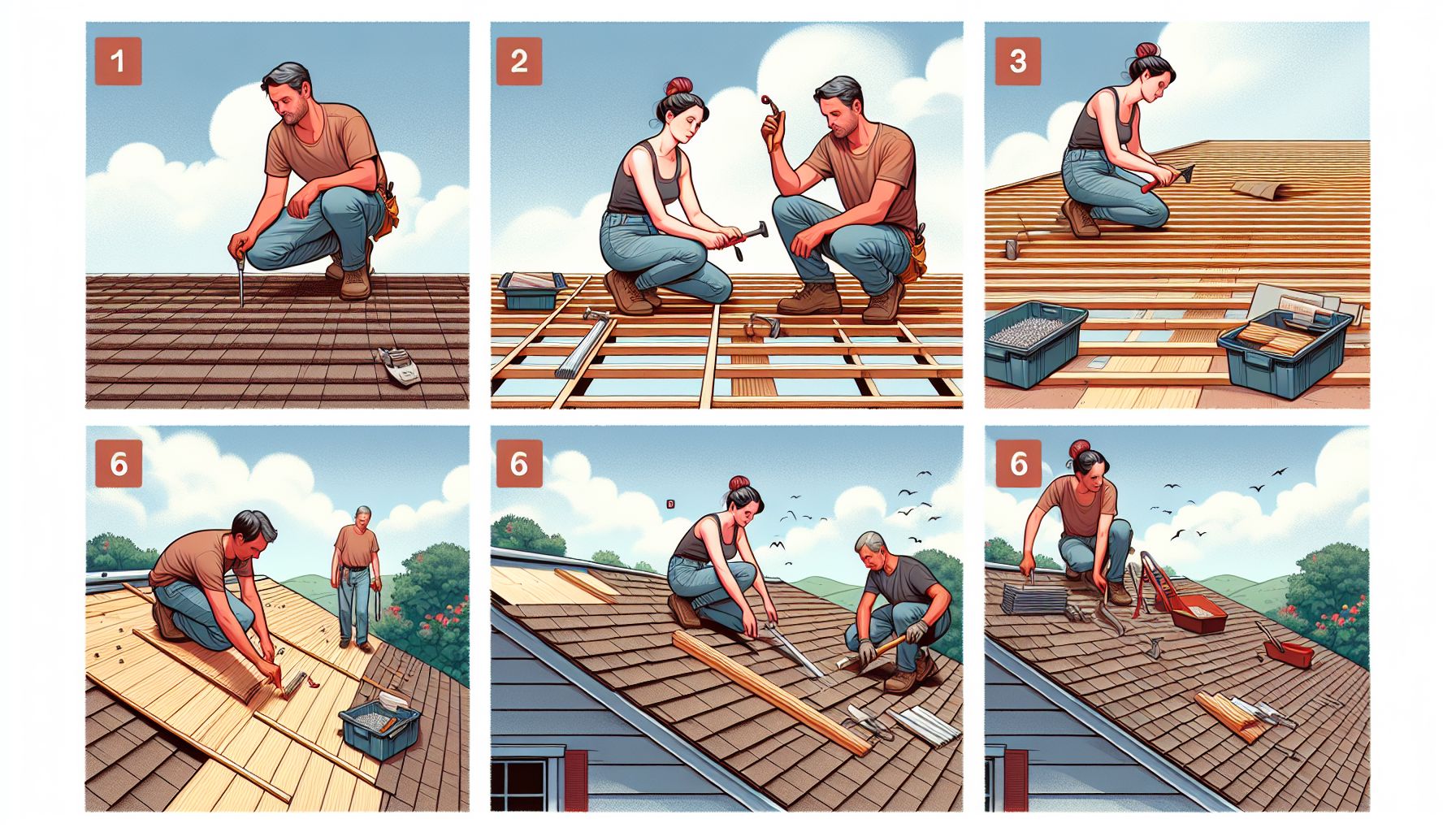 1

2

3

6

6

6